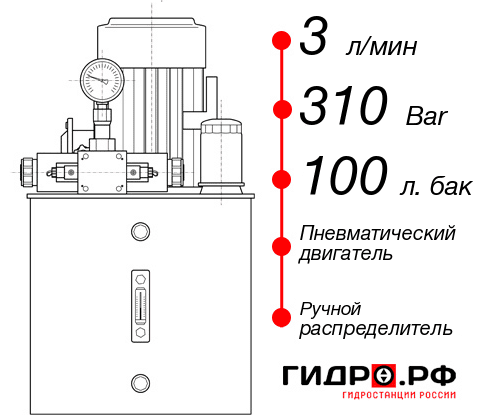 3 л/мин

310 Bar

100 л. бак

Пневматический двигатель

Ручной распределитель

ГИДРО.РФ
ГИДРОСТАНЦИИ РОССИИ