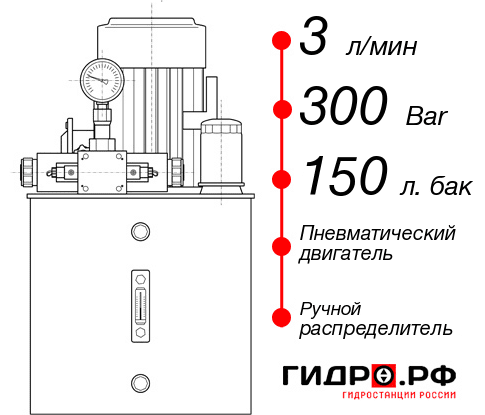 3 л/мин

300 Bar

150 л. бак

Пневматический двигатель

Ручной распределитель

ГИДРО.РФ
ГИДРОСТАНЦИИ РОССИИ