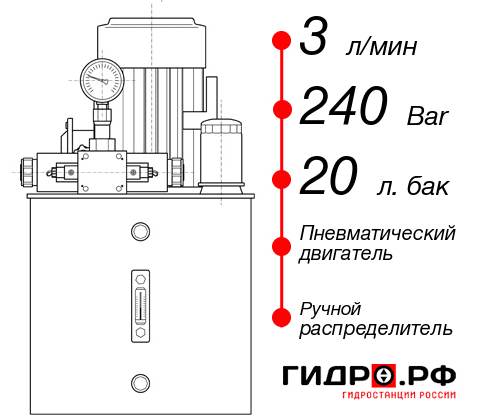 3 л/мин

240 Bar

20 л. бак

Пневматический двигатель

Ручной распределитель

ГИДРО.РФ

ГИДРОСТАНЦИИ РОССИИ