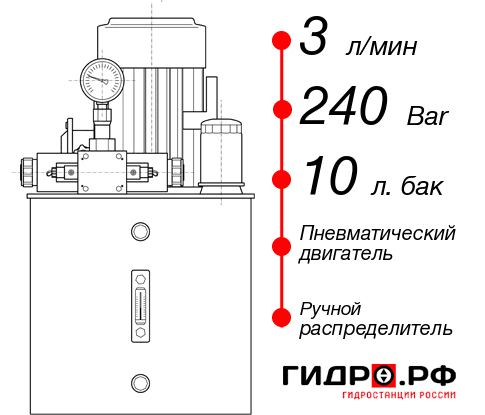 3 л/мин

240 Bar

10 л. бак

Пневматический двигатель

Ручной распределитель

ГИДРО.РФ

ГИДРОСТАНЦИИ РОССИИ