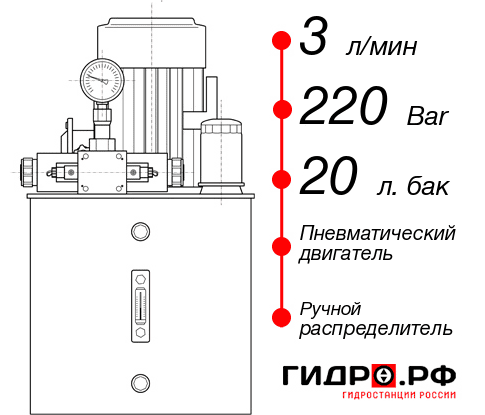 3 л/мин

220 Bar

20 л. бак

Пневматический двигатель

Ручной распределитель

ГИДРО.РФ
ГИДРОСТАНЦИИ РОССИИ