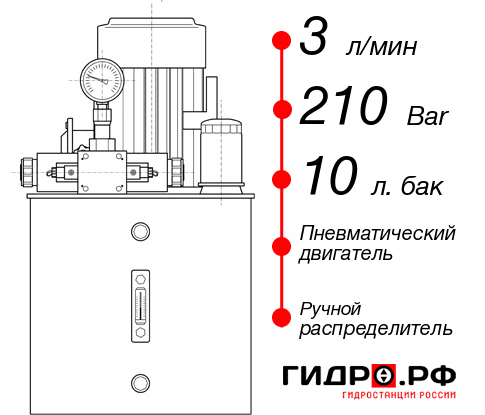 3 л/мин

210 Bar

10 л. бак

Пневматический двигатель

Ручной распределитель

ГИДРО.РФ
ГИДРОСТАНЦИИ РОССИИ