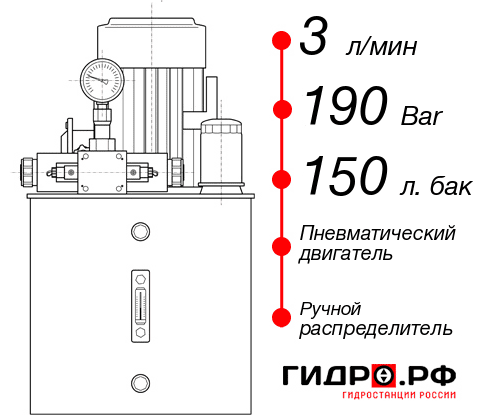 3 л/мин

190 Bar

150 л. бак

Пневматический двигатель

Ручной распределитель

ГИДРО.РФ
ГИДРОСТАНЦИИ РОССИИ