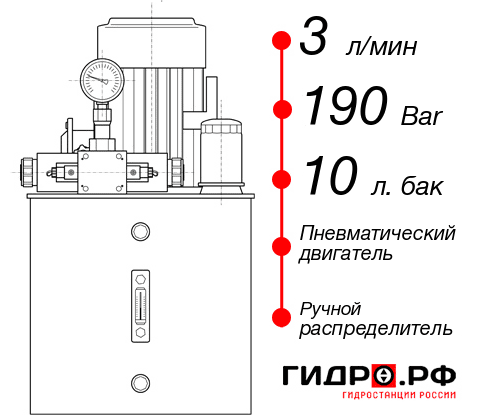 3 л/мин

190 Bar

10 л. бак

Пневматический двигатель

Ручной распределитель

ГИДРО.РФ
ГИДРОСТАНЦИИ РОССИИ