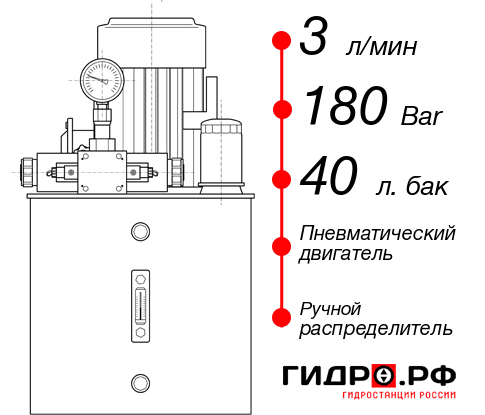 3 л/мин

180 Bar

40 л. бак

Пневматический двигатель

Ручной распределитель

ГИДРО.РФ
ГИДРОСТАНЦИИ РОССИИ