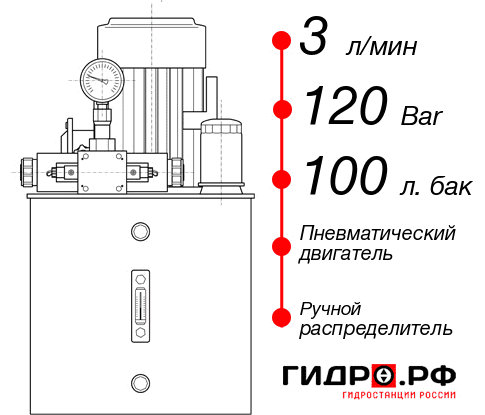 3 л/мин

120 Bar

100 л. бак

Пневматический двигатель

Ручной распределитель

ГИДРО.РФ
ГИДРОСТАНЦИИ РОССИИ