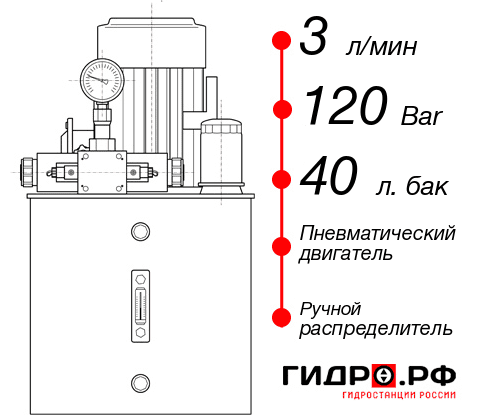 3 л/мин

120 Bar

40 л. бак

Пневматический двигатель

Ручной распределитель

ГИДРО.РФ

ГИДРОСТАНЦИИ РОССИИ