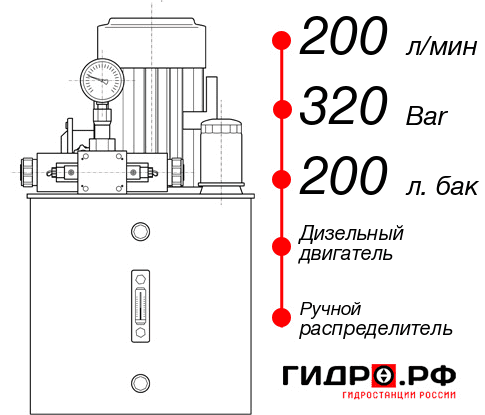 200 л/мин

320 Bar

200 л. бак

Дизельный двигатель

Ручной распределитель

ГИДРО.РФ
ГИДРОСТАНЦИИ РОССИИ