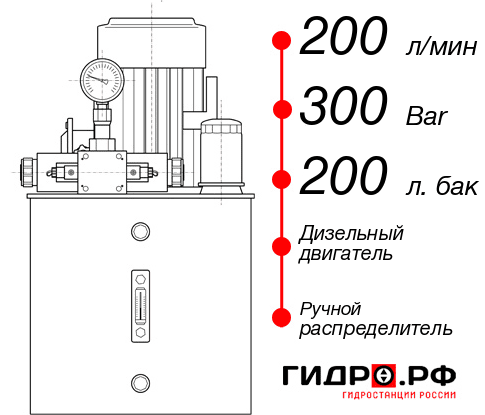 200 л/мин
300 Bar
200 л. бак
Дизельный двигатель
Ручной распределитель
ГИДРО.РФ
ГИДРОСТАНЦИИ РОССИИ