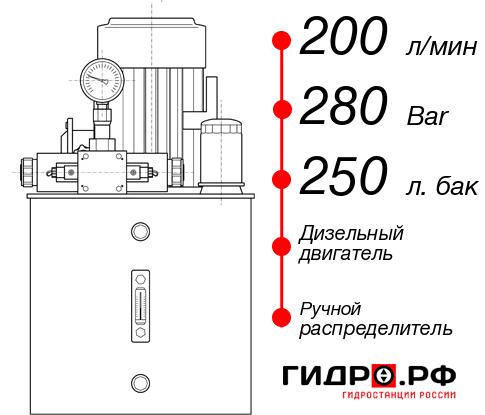 200 л/мин
280 Bar
250 л. бак
Дизельный двигатель
Ручной распределитель
ГИДРО.РФ
ГИДРОСТАНЦИИ РОССИИ