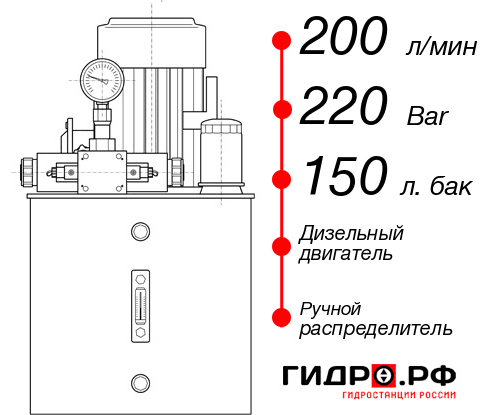 200 л/мин
220 Bar
150 л. бак
Дизельный двигатель
Ручной распределитель
ГИДРО.РФ
ГИДРОСТАНЦИИ РОССИИ