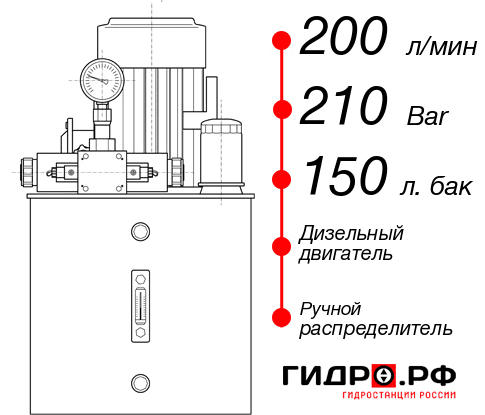 200 л/мин
210 Bar
150 л. бак
Дизельный двигатель
Ручной распределитель
ГИДРО.РФ
ГИДРОСТАНЦИИ РОССИИ