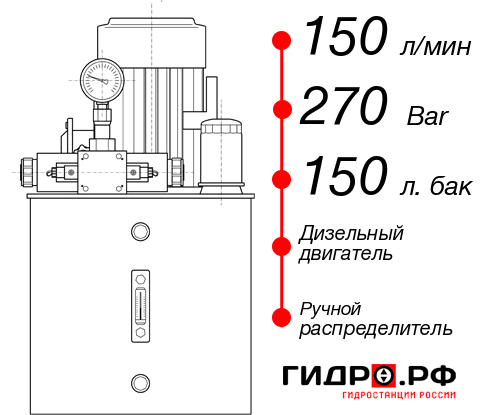 150 л/мин
270 Bar
150 л. бак
Дизельный двигатель
Ручной распределитель
ГИДРО.РФ
ГИДРОСТАНЦИИ РОССИИ