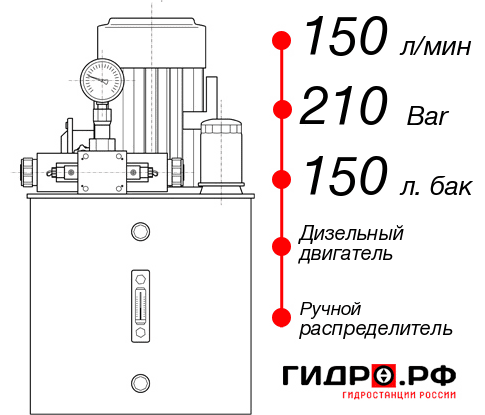 150 л/мин

210 Bar

150 л. бак

Дизельный двигатель

Ручной распределитель

ГИДРО.РФ
ГИДРОСТАНЦИИ РОССИИ