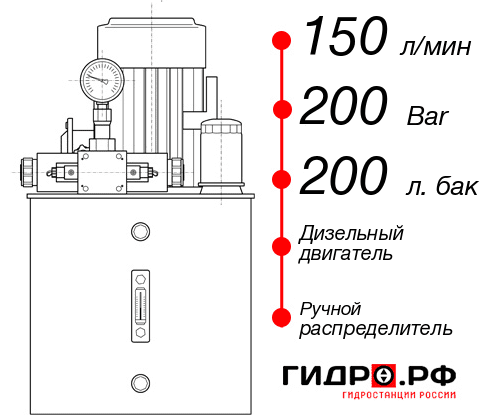 150 л/мин
200 Bar
200 л. бак
Дизельный двигатель
Ручной распределитель
ГИДРО.РФ
ГИДРОСТАНЦИИ РОССИИ