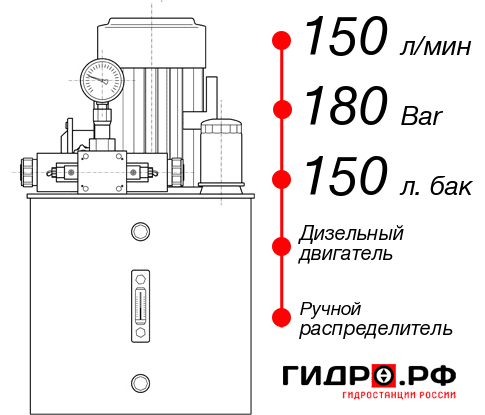 150 л/мин
180 Bar
150 л. бак
Дизельный двигатель
Ручной распределитель
ГИДРО.РФ
ГИДРОСТАНЦИИ РОССИИ