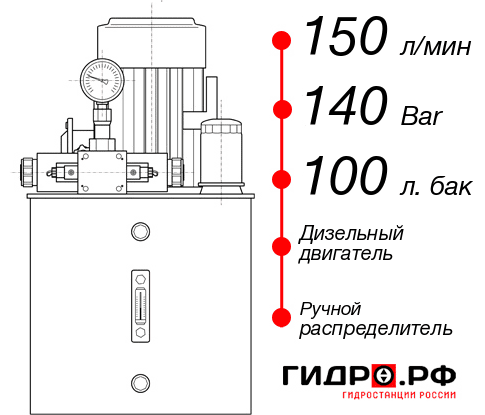 150 л/мин
140 Bar
100 л. бак
Дизельный двигатель
Ручной распределитель
ГИДРО.РФ
ГИДРОСТАНЦИИ РОССИИ