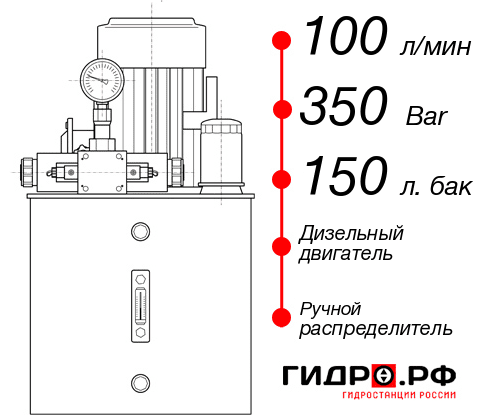 100 л/мин

350 Bar

150 л. бак

Дизельный двигатель

Ручной распределитель

ГИДРО.РФ

ГИДРОСТАНЦИИ РОССИИ