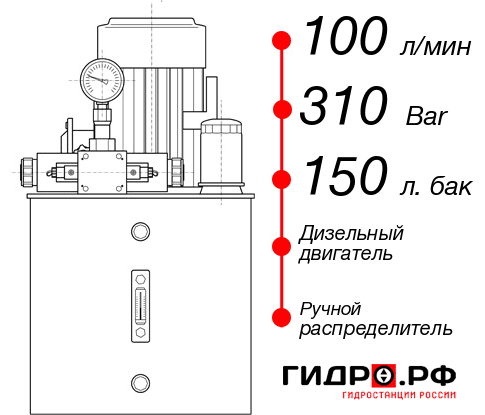 100 л/мин
310 Bar
150 л. бак
Дизельный двигатель
Ручной распределитель
ГИДРО.РФ
ГИДРОСТАНЦИИ РОССИИ