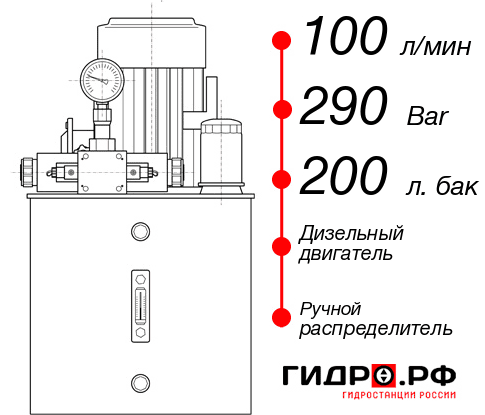 100 л/мин

290 Bar

200 л. бак

Дизельный двигатель

Ручной распределитель

ГИДРО.РФ
ГИДРОСТАНЦИИ РОССИИ