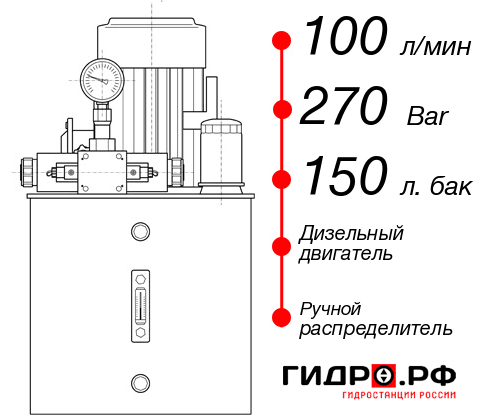 100 л/мин

270 Bar

150 л. бак

Дизельный двигатель

Ручной распределитель

ГИДРО.РФ

ГИДРОСТАНЦИИ РОССИИ