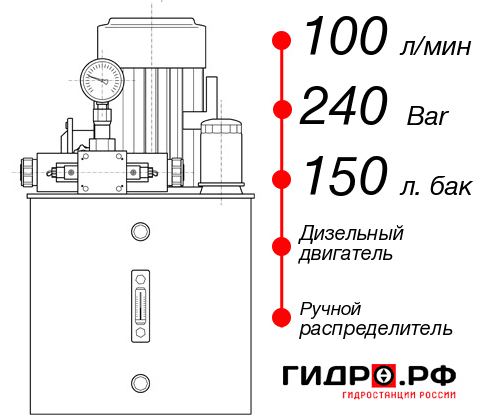 100 л/мин
240 Bar
150 л. бак
Дизельный двигатель
Ручной распределитель
ГИДРО.РФ
ГИДРОСТАНЦИИ РОССИИ