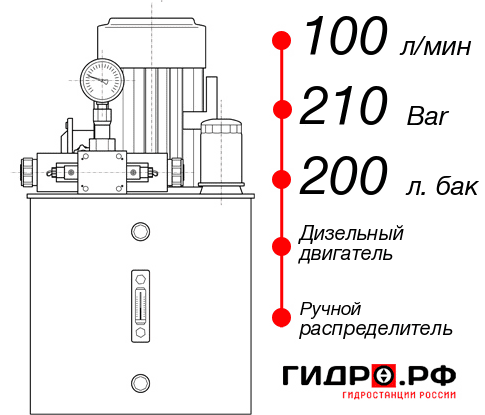 100 л/мин
210 Bar
200 л. бак
Дизельный двигатель
Ручной распределитель
ГИДРО.РФ
ГИДРОСТАНЦИИ РОССИИ