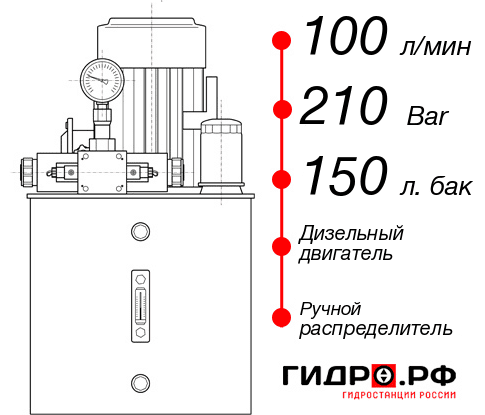 100 л/мин
210 Bar
150 л. бак
Дизельный двигатель
Ручной распределитель
ГИДРО.РФ
ГИДРОСТАНЦИИ РОССИИ