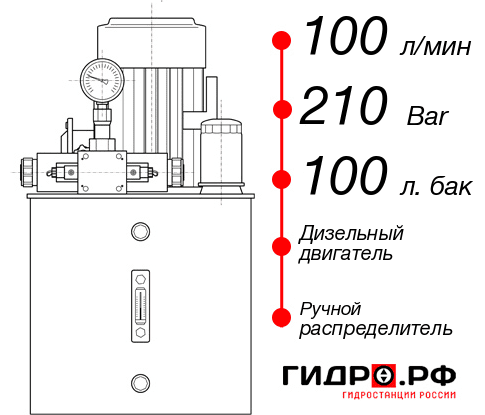 100 л/мин
210 Bar
100 л. бак
Дизельный двигатель
Ручной распределитель
ГИДРО.РФ
ГИДРОСТАНЦИИ РОССИИ