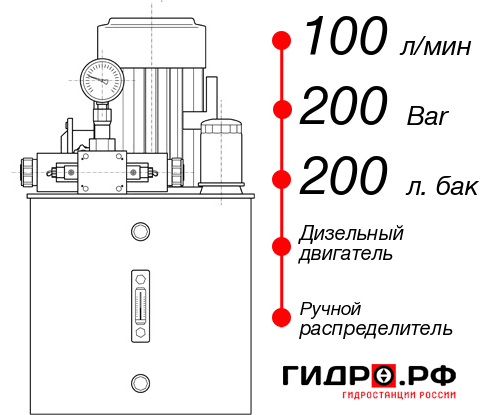 100 л/мин
200 Bar
200 л. бак
Дизельный двигатель
Ручной распределитель
ГИДРО.РФ
ГИДРОСТАНЦИИ РОССИИ