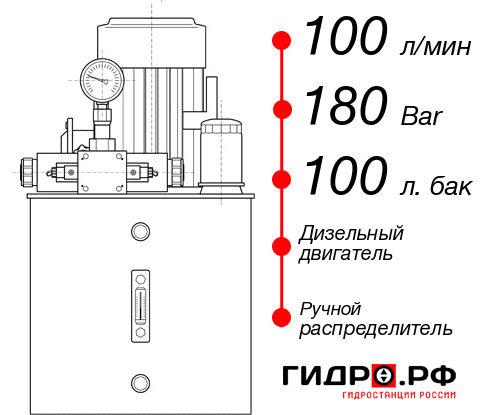 100 л/мин

180 Bar

100 л. бак

Дизельный двигатель

Ручной распределитель

ГИДРО.РФ
ГИДРОСТАНЦИИ РОССИИ