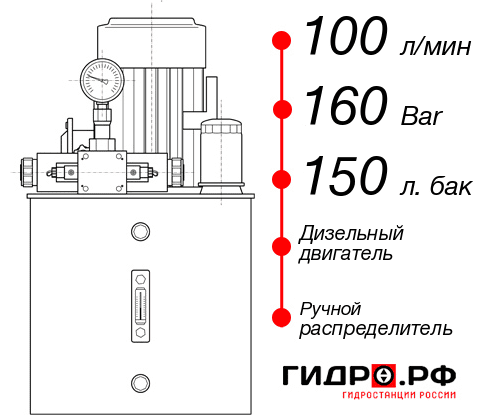 100 л/мин
160 Bar
150 л. бак
Дизельный двигатель
Ручной распределитель
ГИДРО.РФ
ГИДРОСТАНЦИИ РОССИИ