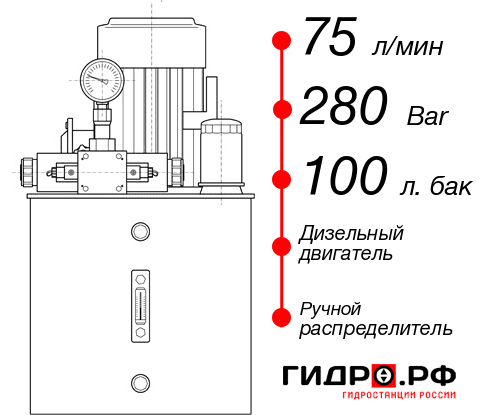 75 л/мин
280 Bar
100 л. бак
Дизельный двигатель
Ручной распределитель
ГИДРО.РФ
ГИДРОСТАНЦИИ РОССИИ