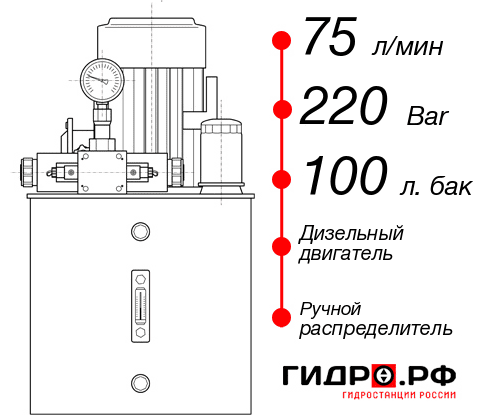 75 л/мин
220 Bar
100 л. бак
Дизельный двигатель
Ручной распределитель
ГИДРО.РФ
ГИДРОСТАНЦИИ РОССИИ