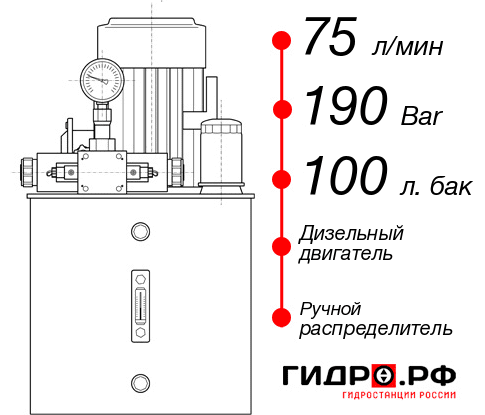 75 л/мин

190 Bar

100 л. бак

Дизельный двигатель

Ручной распределитель

ГИДРО.РФ
ГИДРОСТАНЦИИ РОССИИ