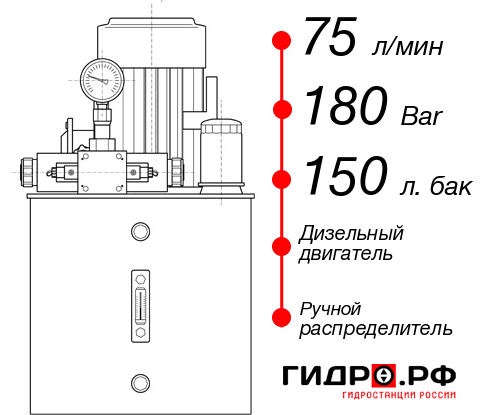 75 л/мин
180 Bar
150 л. бак
Дизельный двигатель
Ручной распределитель
ГИДРО.РФ
ГИДРОСТАНЦИИ РОССИИ