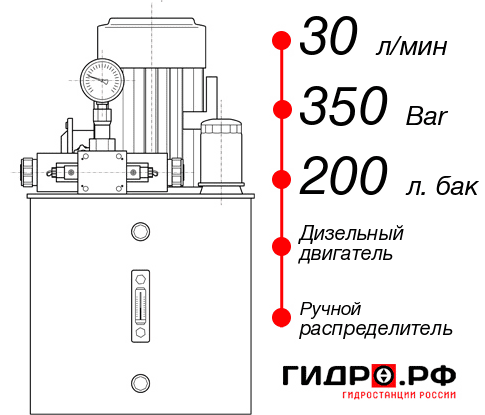 30 л/мин
350 Bar
200 л. бак
Дизельный двигатель
Ручной распределитель
ГИДРО.РФ
ГИДРОСТАНЦИИ РОССИИ