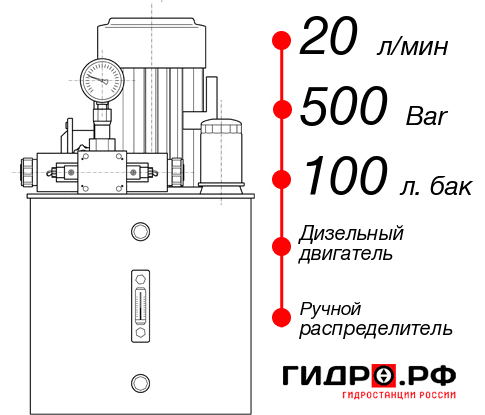 20 л/мин

500 Bar

100 л. бак

Дизельный двигатель

Ручной распределитель

ГИДРО.РФ

ГИДРОСТАНЦИИ РОССИИ