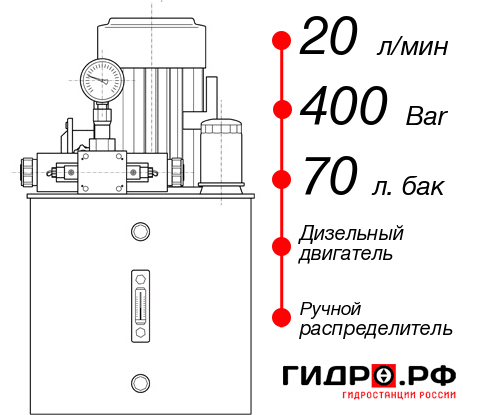 20 л/мин
400 Bar
70 л. бак
Дизельный двигатель
Ручной распределитель
ГИДРО.РФ
ГИДРОСТАНЦИИ РОССИИ