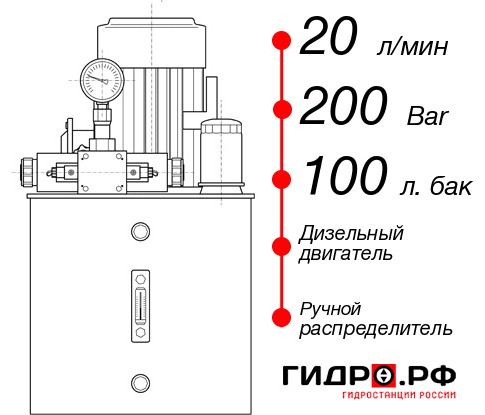 20 л/мин
200 Bar
100 л. бак
Дизельный двигатель
Ручной распределитель
ГИДРО.РФ
ГИДРОСТАНЦИИ РОССИИ