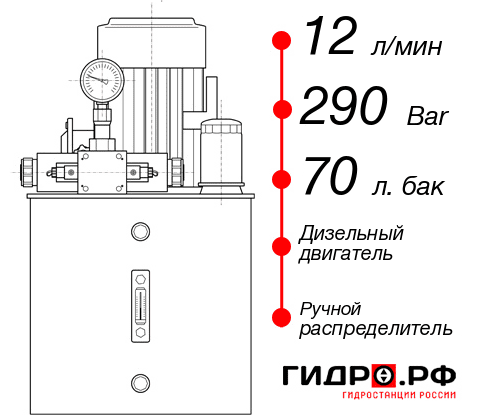 12 л/мин

290 Bar

70 л. бак

Дизельный двигатель

Ручной распределитель

ГИДРО.РФ
ГИДРОСТАНЦИИ РОССИИ