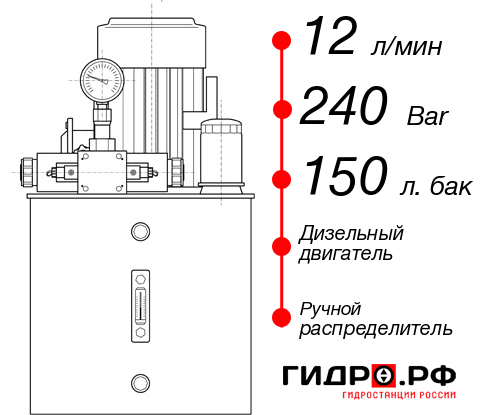 12 л/мин

240 Bar

150 л. бак

Дизельный двигатель

Ручной распределитель

ГИДРО.РФ
ГИДРОСТАНЦИИ РОССИИ