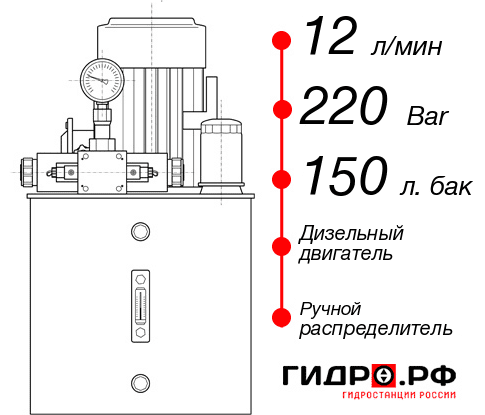 12 л/мин

220 Bar

150 л. бак

Дизельный двигатель

Ручной распределитель

ГИДРО.РФ
ГИДРОСТАНЦИИ РОССИИ