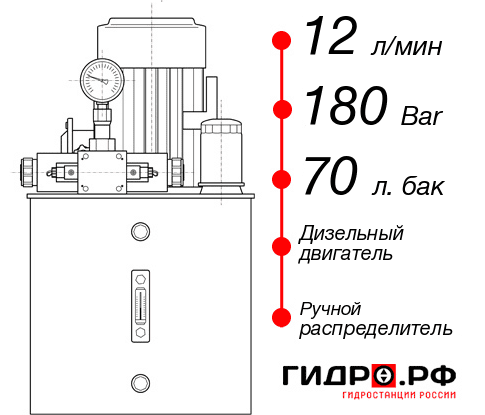 12 л/мин
180 Bar
70 л. бак
Дизельный двигатель
Ручной распределитель
ГИДРО.РФ
ГИДРОСТАНЦИИ РОССИИ