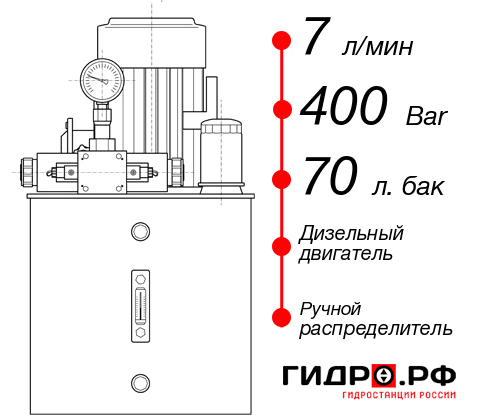 7 л/мин

400 Bar

70 л. бак

Дизельный двигатель

Ручной распределитель

ГИДРО.РФ
ГИДРОСТАНЦИИ РОССИИ