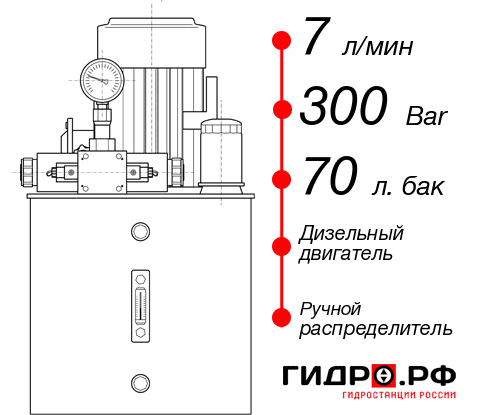 7 л/мин

300 Bar

70 л. бак

Дизельный двигатель

Ручной распределитель

ГИДРО.РФ
ГИДРОСТАНЦИИ РОССИИ