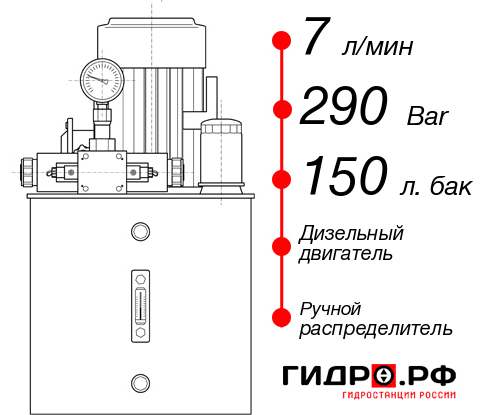 7 л/мин

290 Bar

150 л. бак

Дизельный двигатель

Ручной распределитель

ГИДРО.РФ
ГИДРОСТАНЦИИ РОССИИ