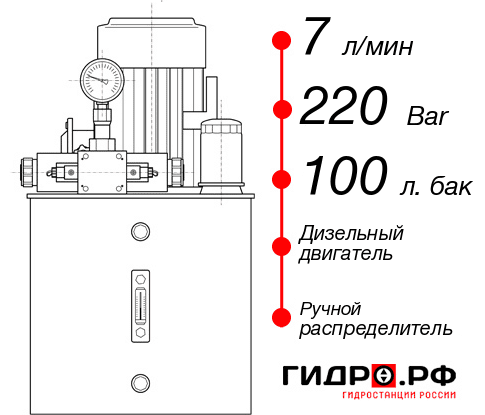 7 л/мин
220 Bar
100 л. бак
Дизельный двигатель
Ручной распределитель
ГИДРО.РФ
ГИДРОСТАНЦИИ РОССИИ