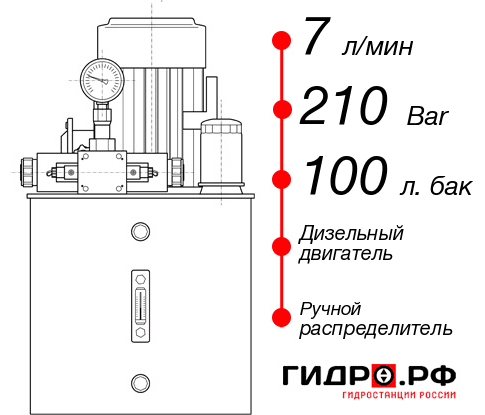 7 л/мин
210 Bar
100 л. бак
Дизельный двигатель
Ручной распределитель
ГИДРО.РФ
ГИДРОСТАНЦИИ РОССИИ