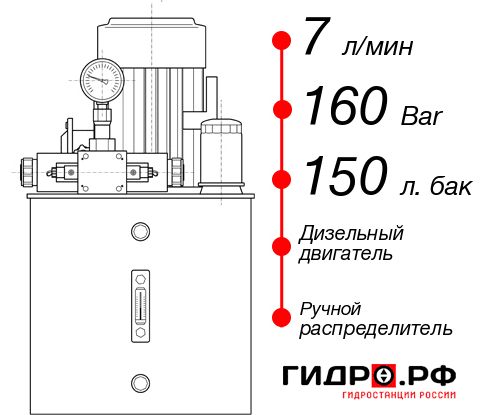 7 л/мин

160 Bar

150 л. бак

Дизельный двигатель

Ручной распределитель

ГИДРО.РФ
ГИДРОСТАНЦИИ РОССИИ